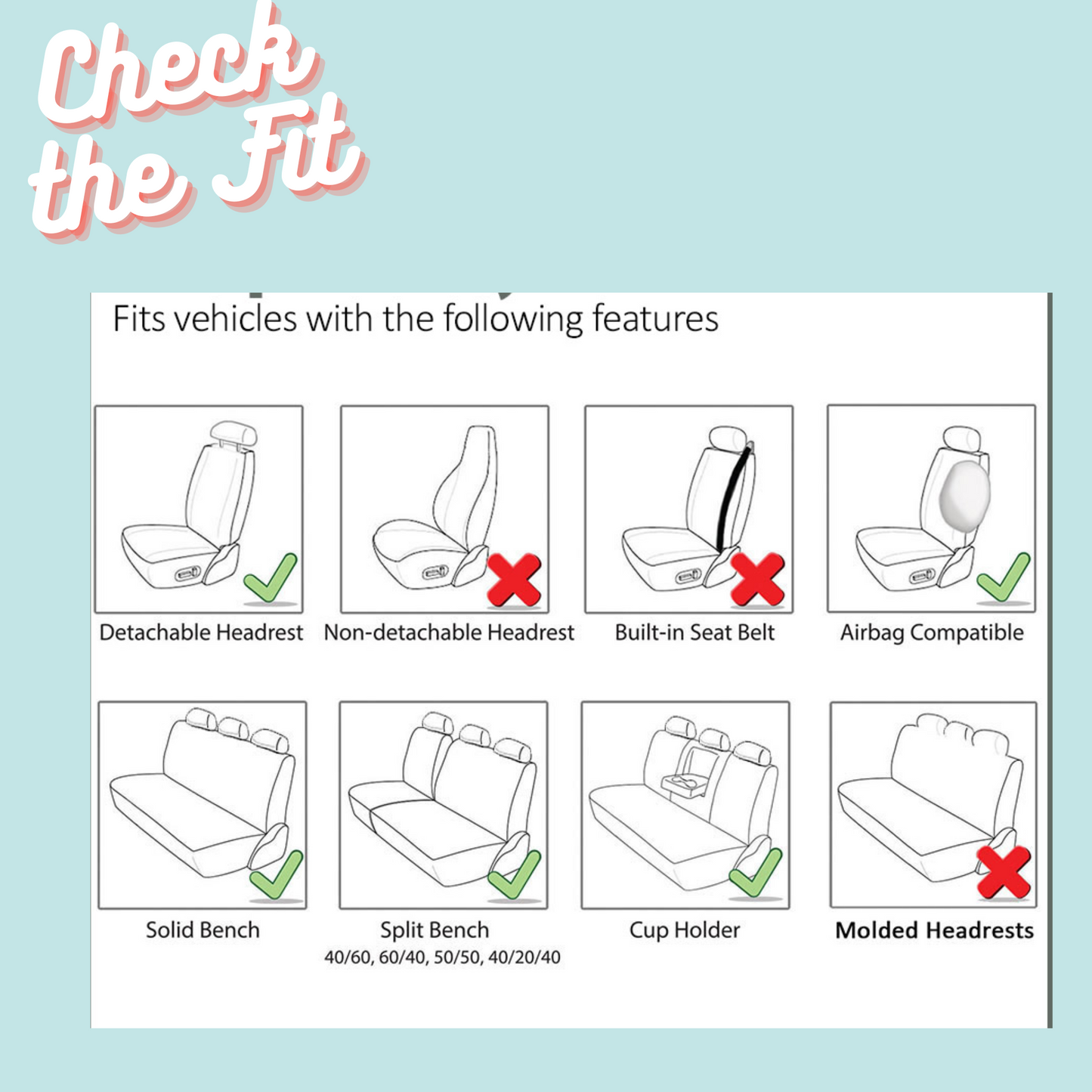 Check the Fit

Fits vehicles with the following features

Detachable Headrest

Non-detachable Headrest

Built-in Seat Belt

Airbag Compatible

Solid Bench

Split Bench
40/60, 60/40, 50/50, 40/20/40

Cup Holder

Molded Headrests