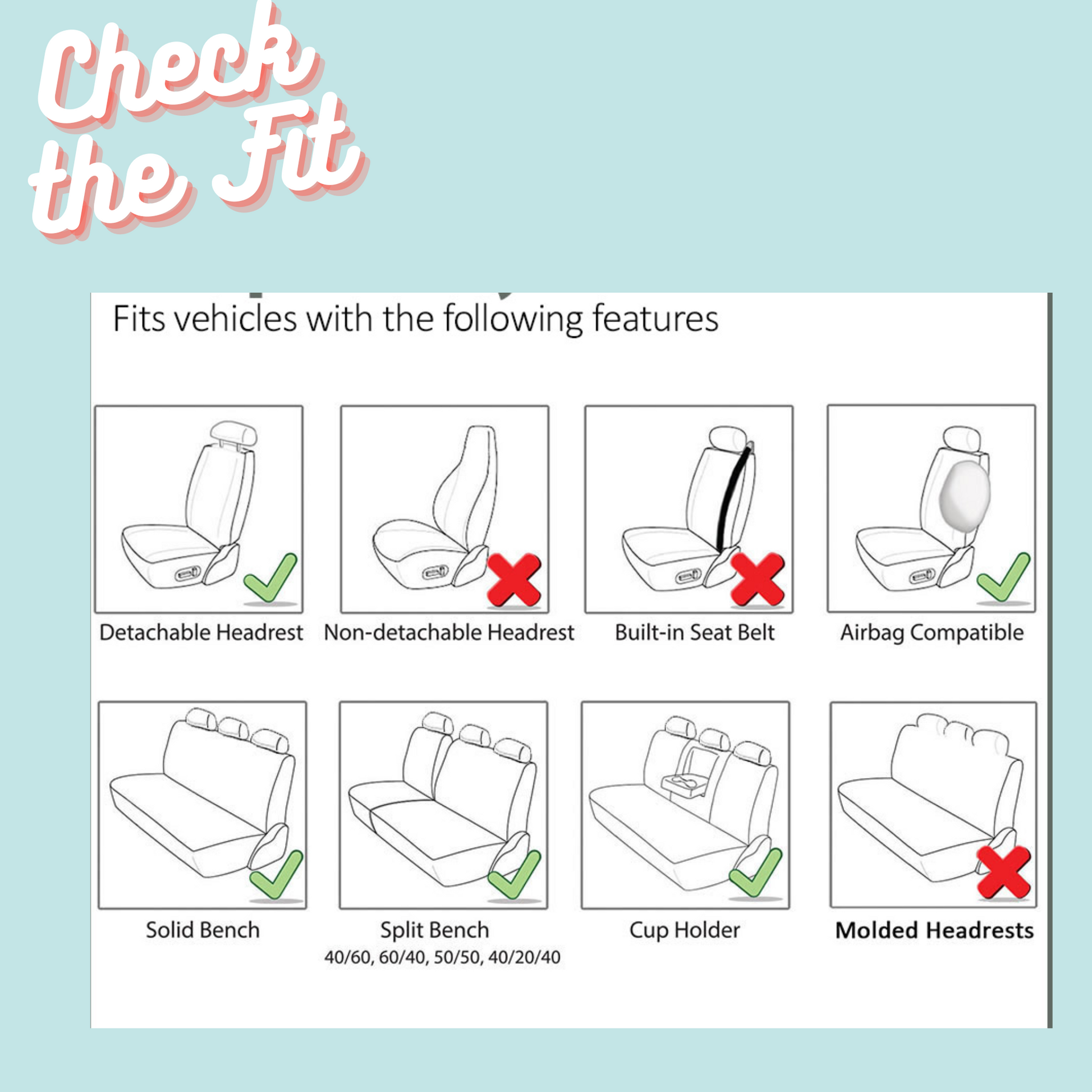 Check the Fit

Fits vehicles with the following features

Detachable Headrest

Non-detachable Headrest

Built-in Seat Belt

Airbag Compatible

Solid Bench

Split Bench
40/60, 60/40, 50/50, 40/20/40

Cup Holder

Molded Headrests